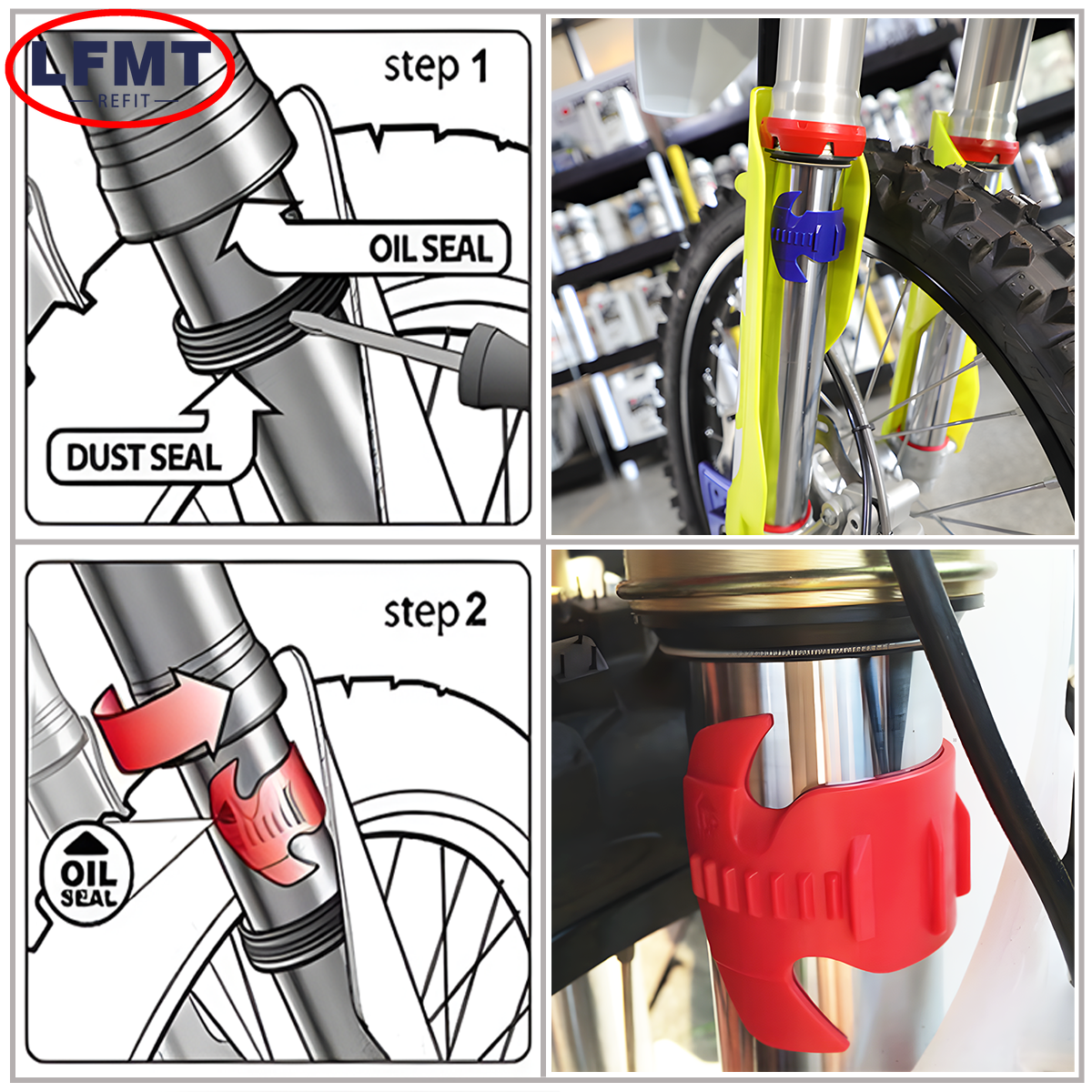 LFMT
REFIT

step 1

OIL SEAL

DUST SEAL

step 2

OIL SEAL